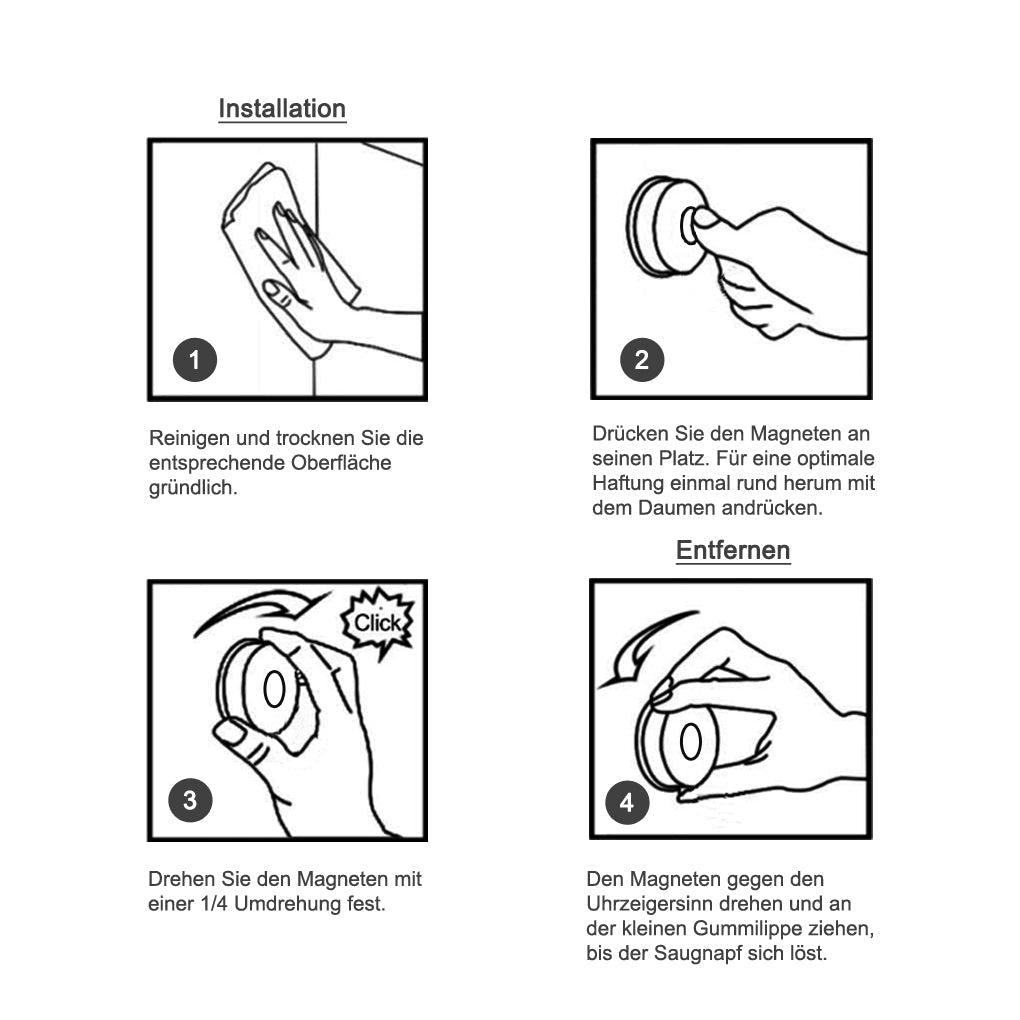 Installation

1

Reinigen und trocknen Sie die entsprechende Oberfläche gründlich.

2

Drücken Sie den Magneten an seinen Platz. Für eine optimale Haftung einmal rund herum mit dem Daumen andrücken.

Click

3

Drehen Sie den Magneten mit einer 1/4 Umdrehung fest.

Entfernen

4

Den Magneten gegen den Uhrzeigersinn drehen und an der kleinen Gummilippe ziehen, bis der Saugnapf sich löst.